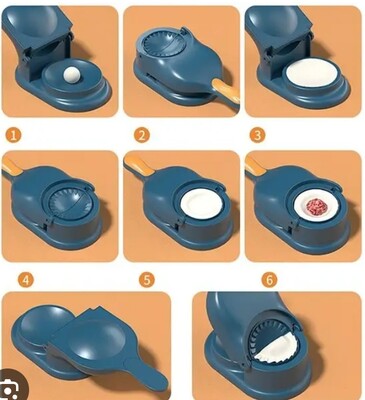 1

2

3

4

5

6