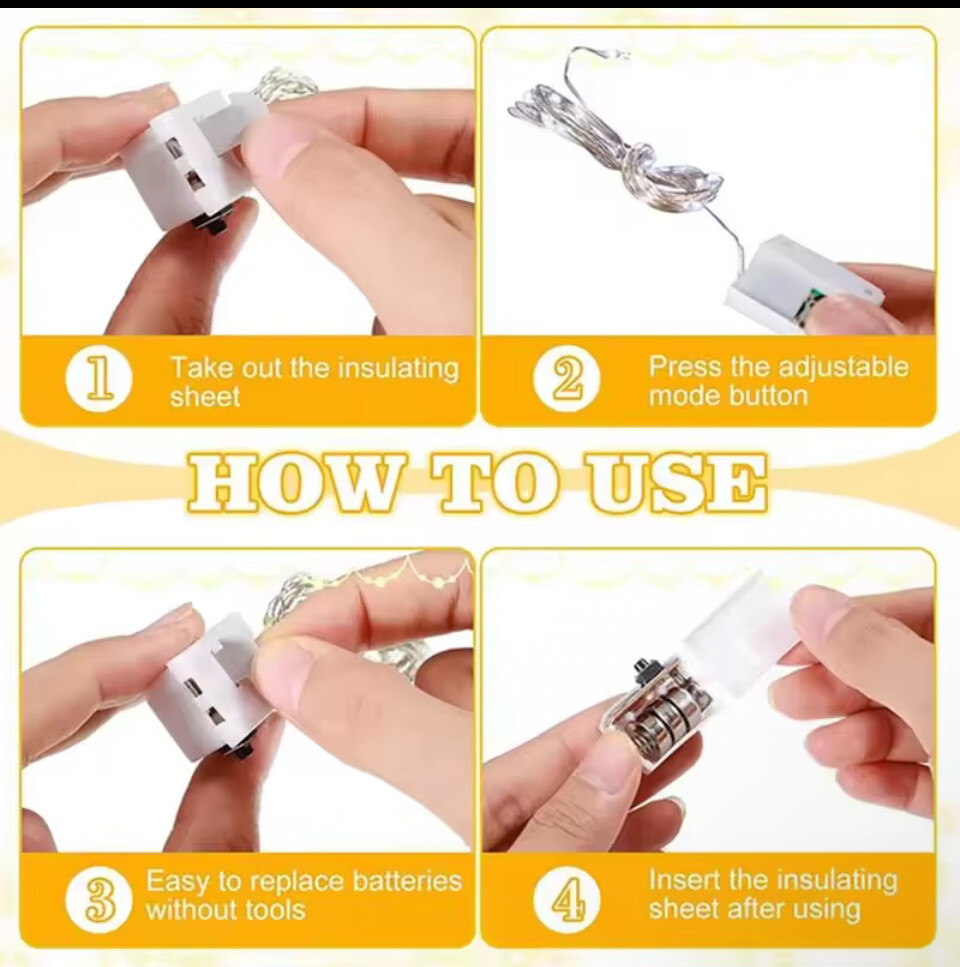 1 Take out the insulating sheet

2 Press the adjustable mode button

HOW TO USE

3 Easy to replace batteries without tools

4 Insert the insulating sheet after using