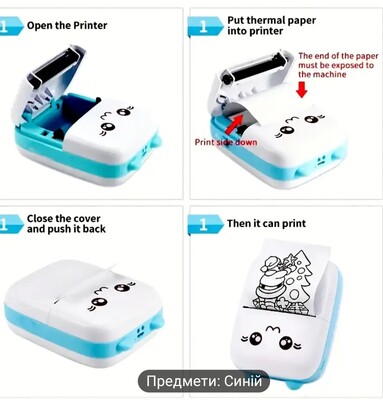 1 Open the Printer

1 Put thermal paper into printer

The end of the paper must be exposed to the machine

Print side down

1 Close the cover and push it back

1 Then it can print

Предмети: Синій