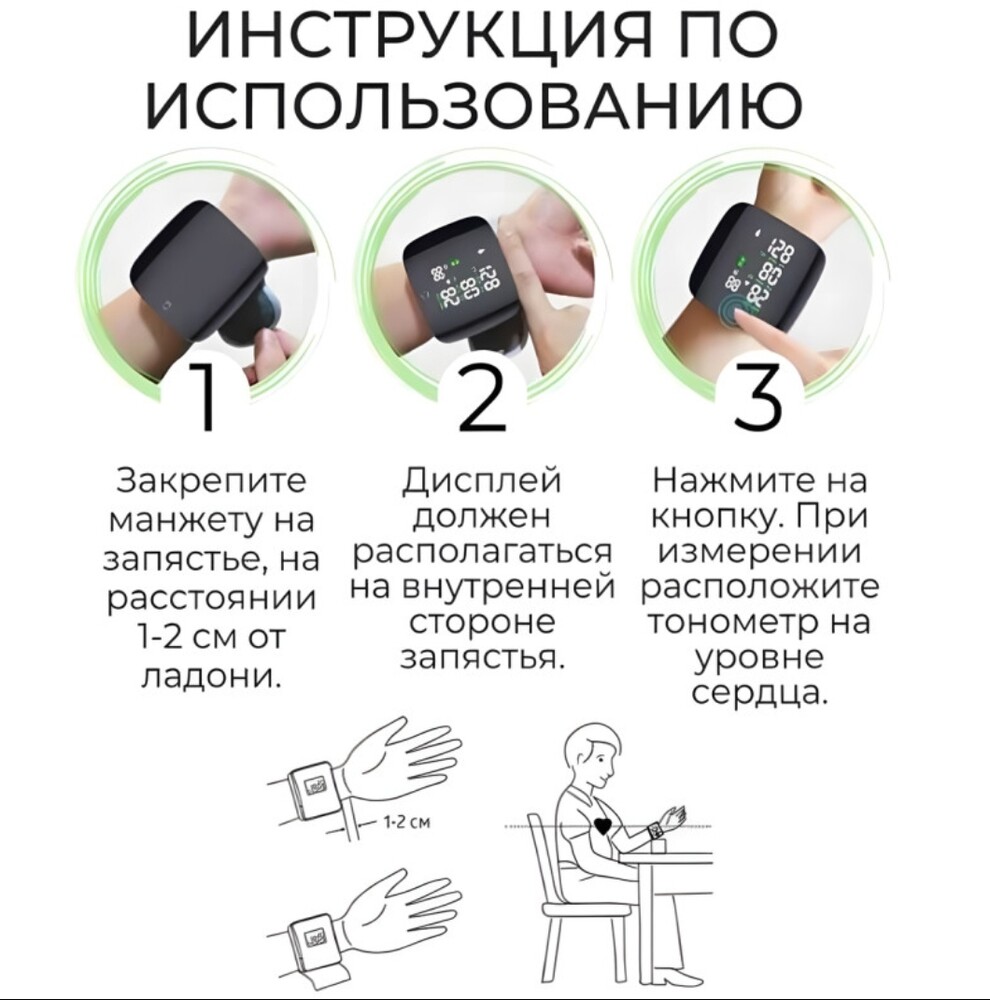 ИНСТРУКЦИЯ ПО ИСПОЛЬЗОВАНИЮ

1

Закрепите манжету на запястье, на расстоянии 1-2 см от ладони.

2

Дисплей должен располагаться на внутренней стороне запястья.

3

Нажмите на кнопку. При измерении расположите тонометр на уровне сердца.

1-2 см