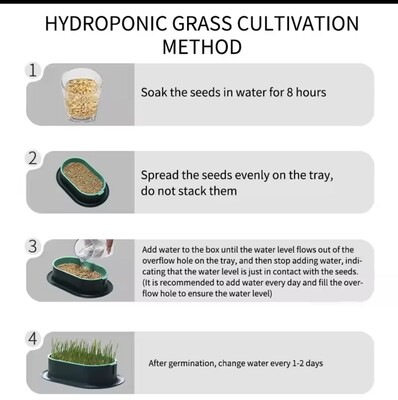 HYDROPONIC GRASS CULTIVATION METHOD

1

Soak the seeds in water for 8 hours

2

Spread the seeds evenly on the tray, do not stack them

3

Add water to the box until the water level flows out of the overflow hole on the tray, and then stop adding water, indicating that the water level is just in contact with the seeds. (It is recommended to add water every day and fill the overflow hole to ensure the water level)

4

After germination, change water every 1-2 days