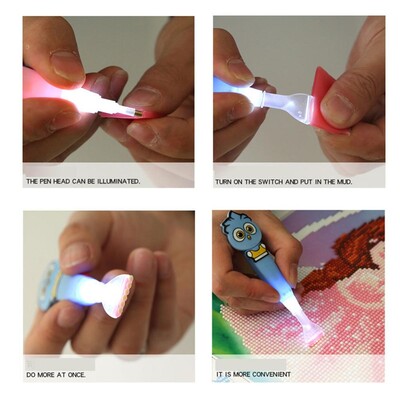 THE PEN HEAD CAN BE ILLUMINATED.

TURN ON THE SWITCH AND PUT IN THE MUD.

DO MORE AT ONCE.

IT IS MORE CONVENIENT