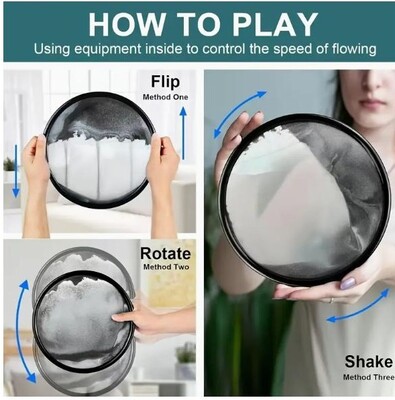 HOW TO PLAY
Using equipment inside to control the speed of flowing

Flip
Method One

Rotate
Method Two

Shake
Method Three