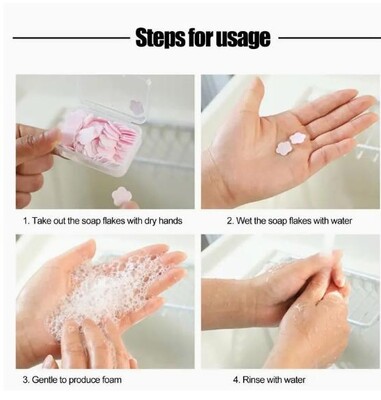 Steps for usage

1. Take out the soap flakes with dry hands

2. Wet the soap flakes with water

3. Gentle to produce foam

4. Rinse with water