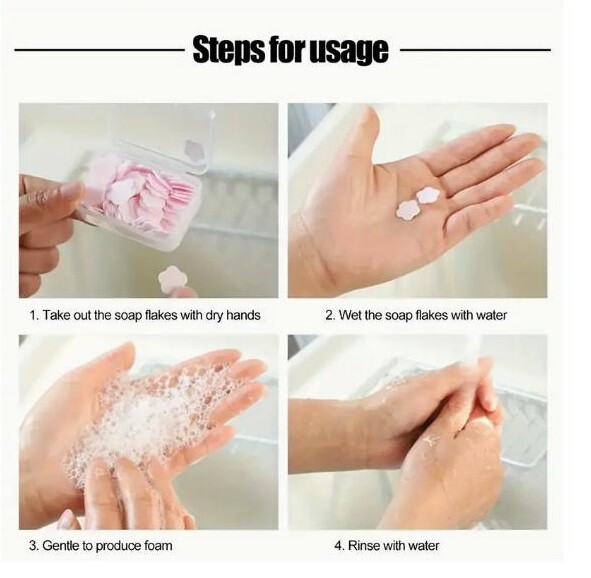 Steps for usage

1. Take out the soap flakes with dry hands

2. Wet the soap flakes with water

3. Gentle to produce foam

4. Rinse with water