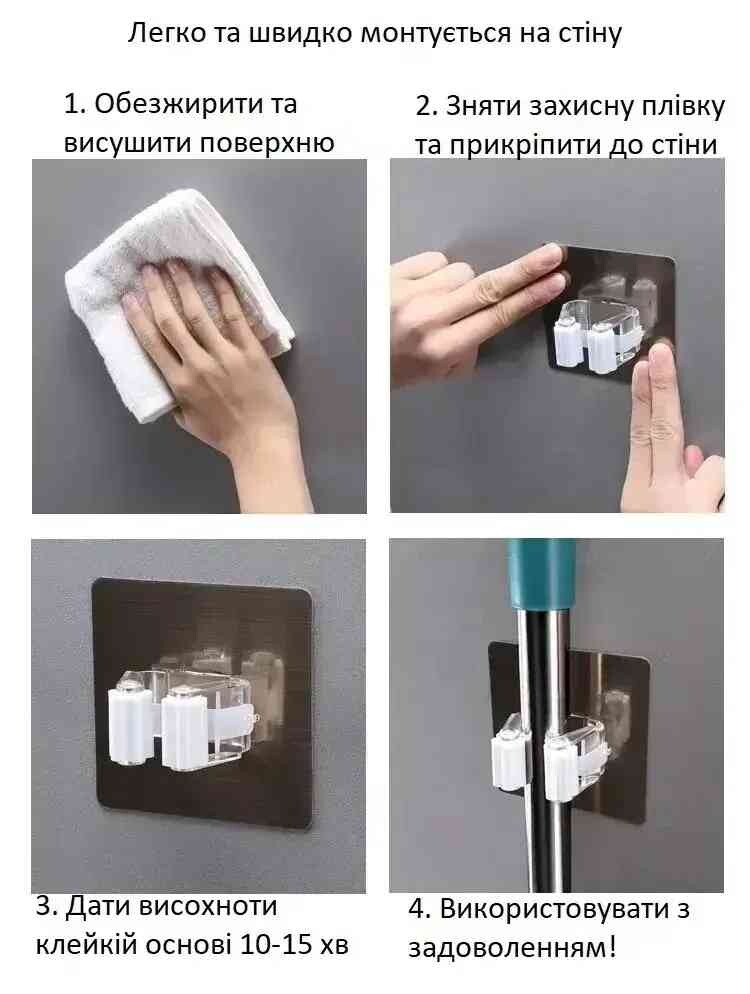 Легко та швидко монтується на стіну

1. Обезжирити та висушити поверхню

2. Зняти захисну плівку та прикріпити до стіни

3. Дати висохноти клейкій основі 10-15 хв

4. Використовувати з задоволенням!