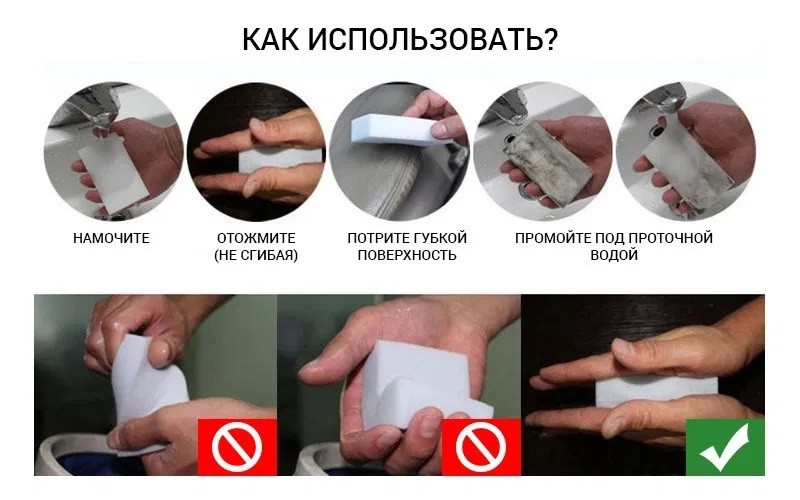 КАК ИСПОЛЬЗОВАТЬ?

НАМОЧИТЕ

ОТОЖМИТЕ (НЕ СГИБАЯ)

ПОТРИТЕ ГУБКОЙ ПОВЕРХНОСТЬ

ПРОМОЙТЕ ПОД ПРОТОЧНОЙ ВОДОЙ