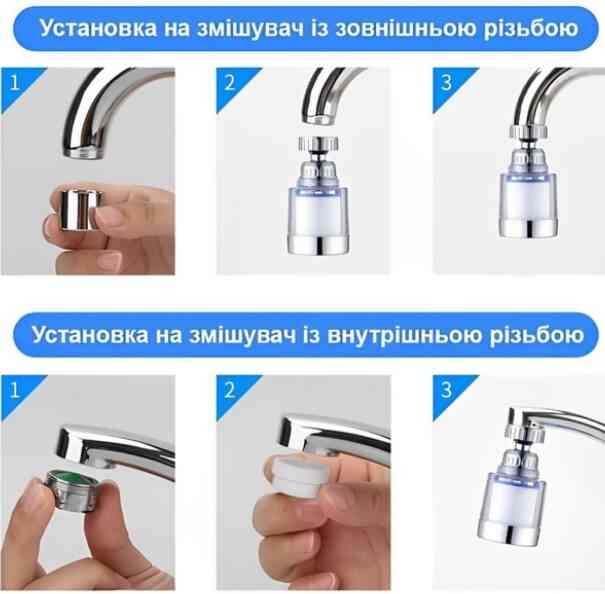 Установка на змішувач із зовнішньою різьбою

1

2

3

Установка на змішувач із внутрішньою різьбою

1

2

3