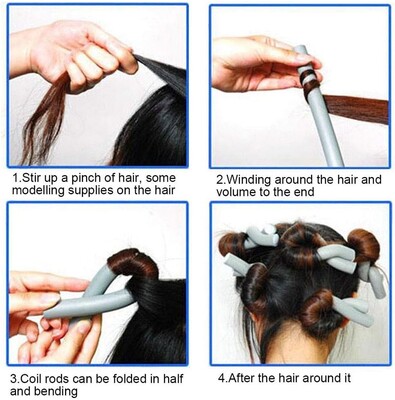 1.Stir up a pinch of hair, some modelling supplies on the hair

2.Winding around the hair and volume to the end

3.Coil rods can be folded in half and bending

4.After the hair around it