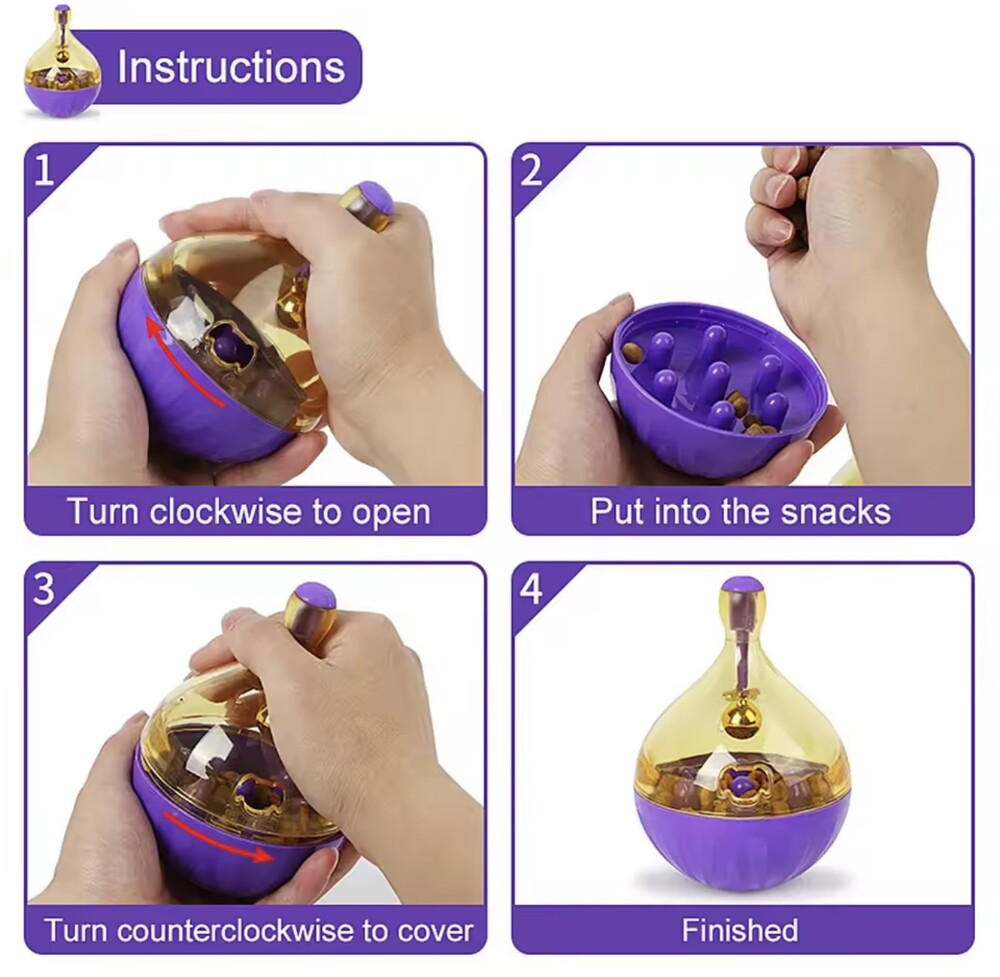 Instructions

1
Turn clockwise to open

2
Put into the snacks

3
Turn counterclockwise to cover

4
Finished