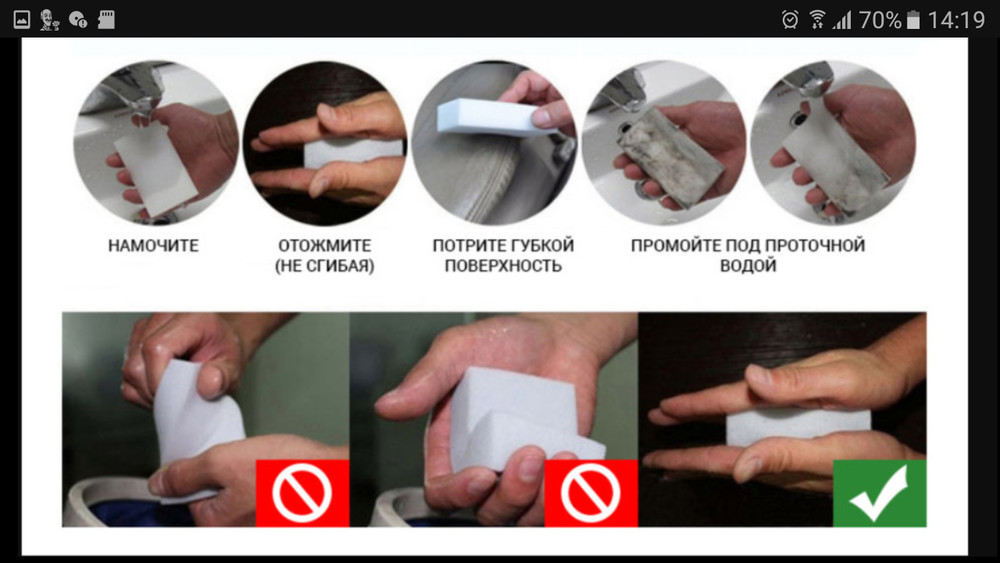 70% 14:19

НАМОЧИТЕ

ОТОЖМИТЕ (НЕ СГИБАЯ)

ПОТРИТЕ ГУБКОЙ ПОВЕРХНОСТЬ

ПРОМОЙТЕ ПОД ПРОТОЧНОЙ ВОДОЙ