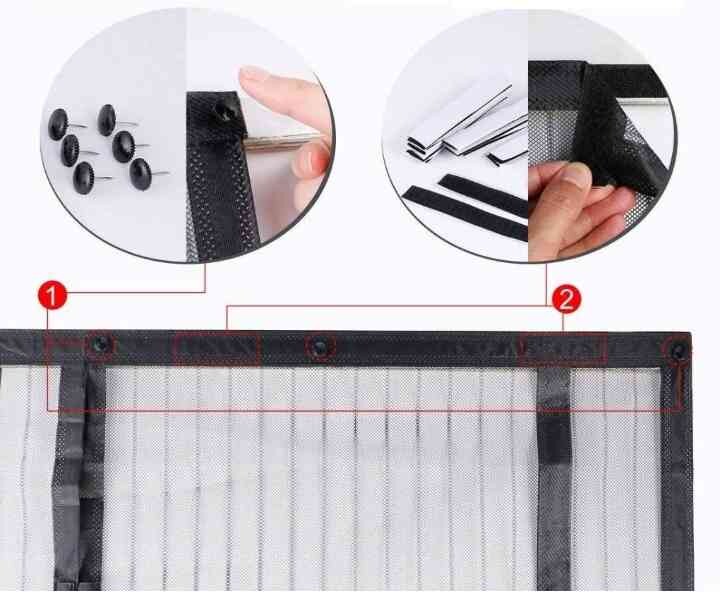 1

2