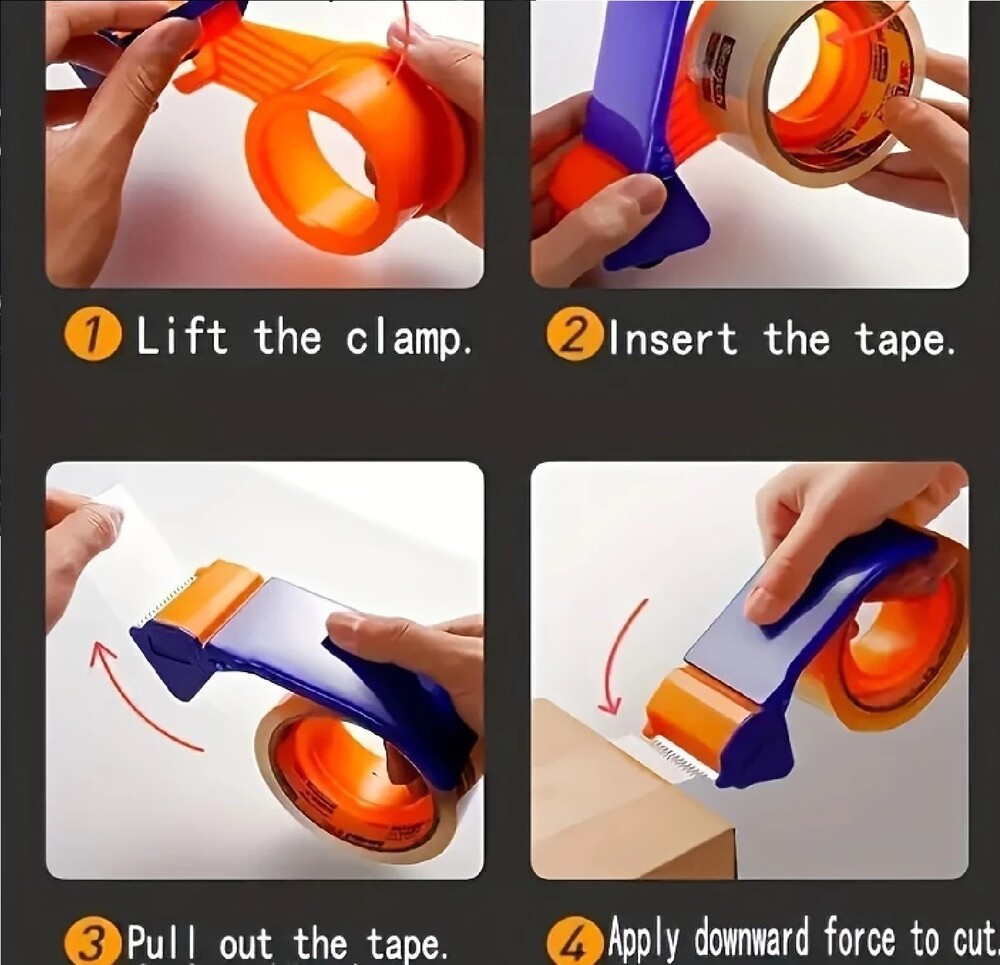 1 Lift the clamp.

2 Insert the tape.

3 Pull out the tape.

4 Apply downward force to cut.