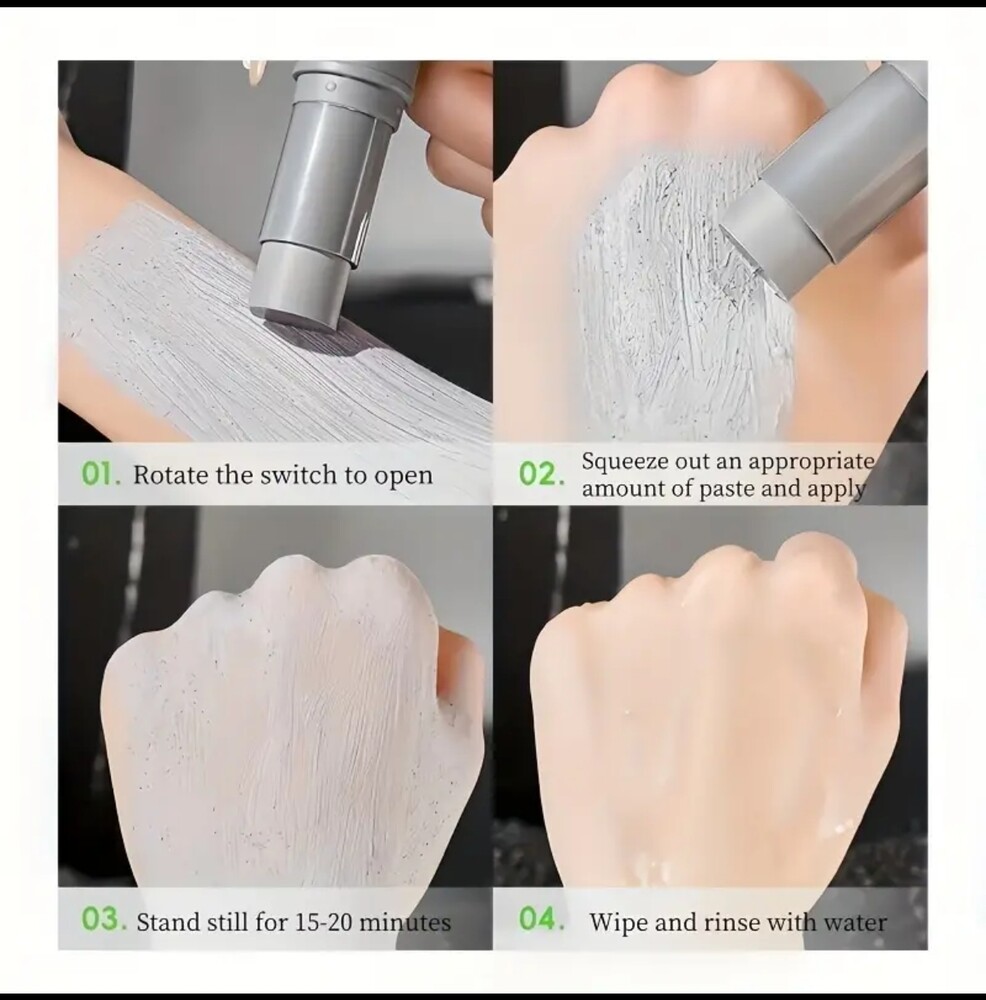 01. Rotate the switch to open

02. Squeeze out an appropriate amount of paste and apply

03. Stand still for 15-20 minutes

04. Wipe and rinse with water