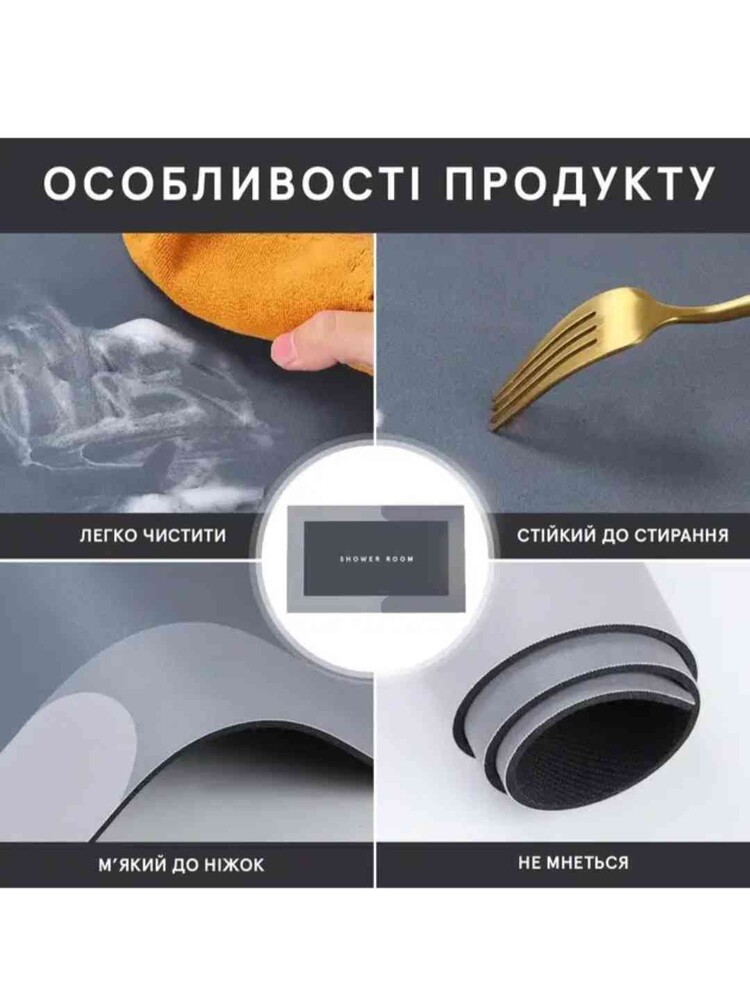 ОСОБЛИВОСТІ ПРОДУКТУ

ЛЕГКО ЧИСТИТИ

SHOWER ROOM

СТІЙКИЙ ДО СТИРАННЯ

М'ЯКИЙ ДО НІЖОК

НЕ МНЕТЬСЯ