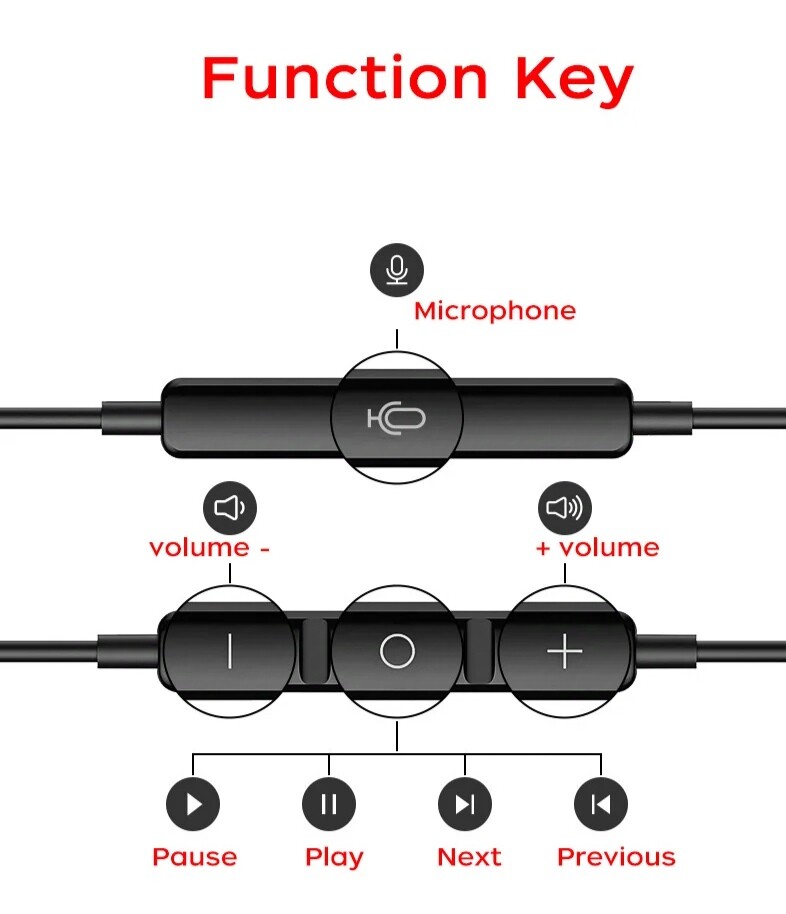 Function Key

Microphone

volume -

+ volume

Pause

Play

Next

Previous