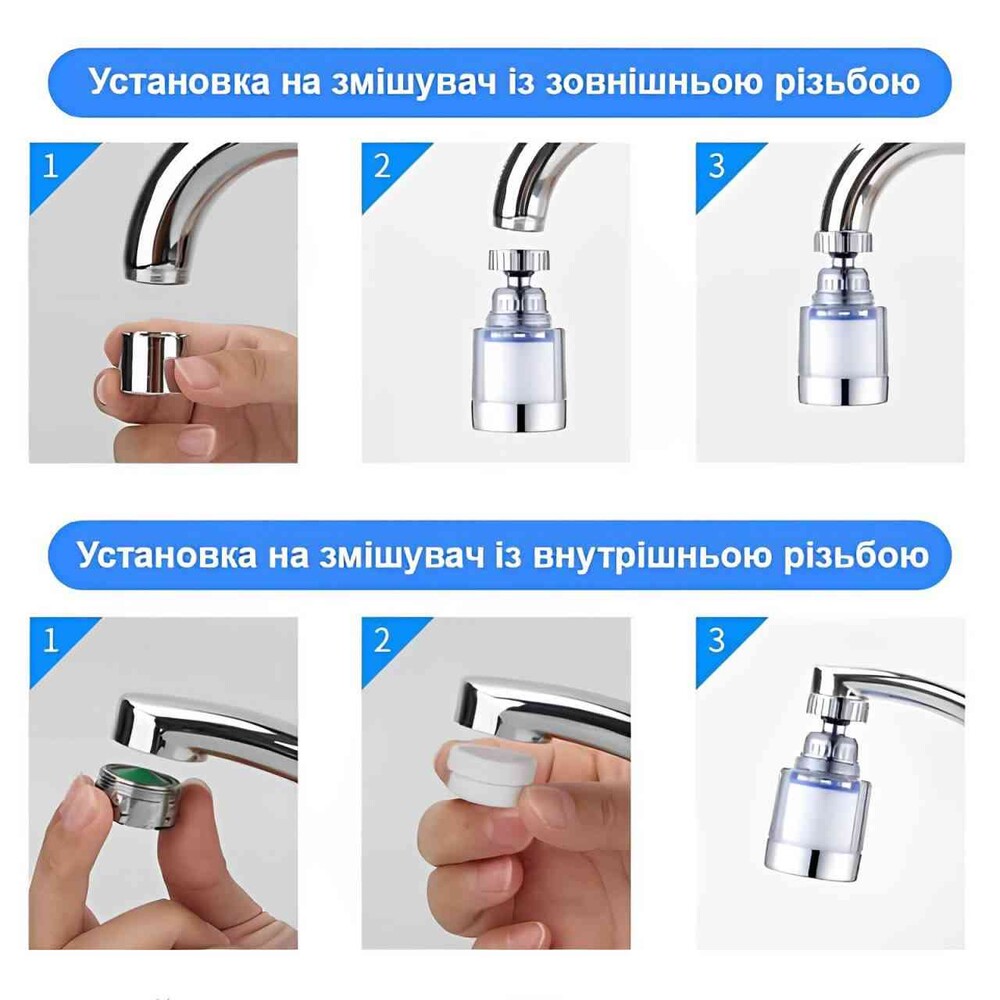 Установка на змішувач із зовнішньою різьбою

1

2

3

Установка на змішувач із внутрішньою різьбою

1

2

3