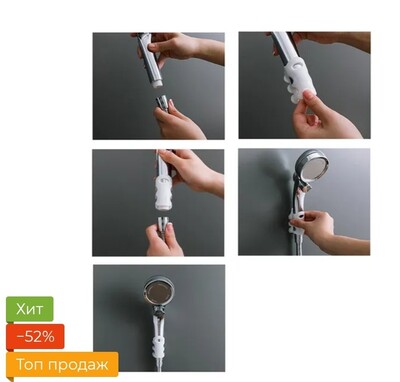 Хит

−52%

Топ продаж